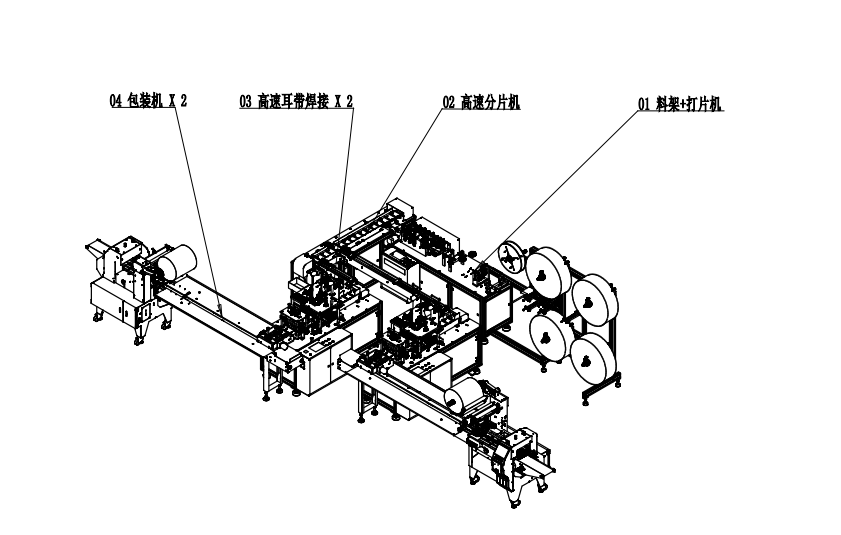 04 包装机 X 2

03 高速耳带焊接 X 2

02 高速分片机

01 料架+打片机